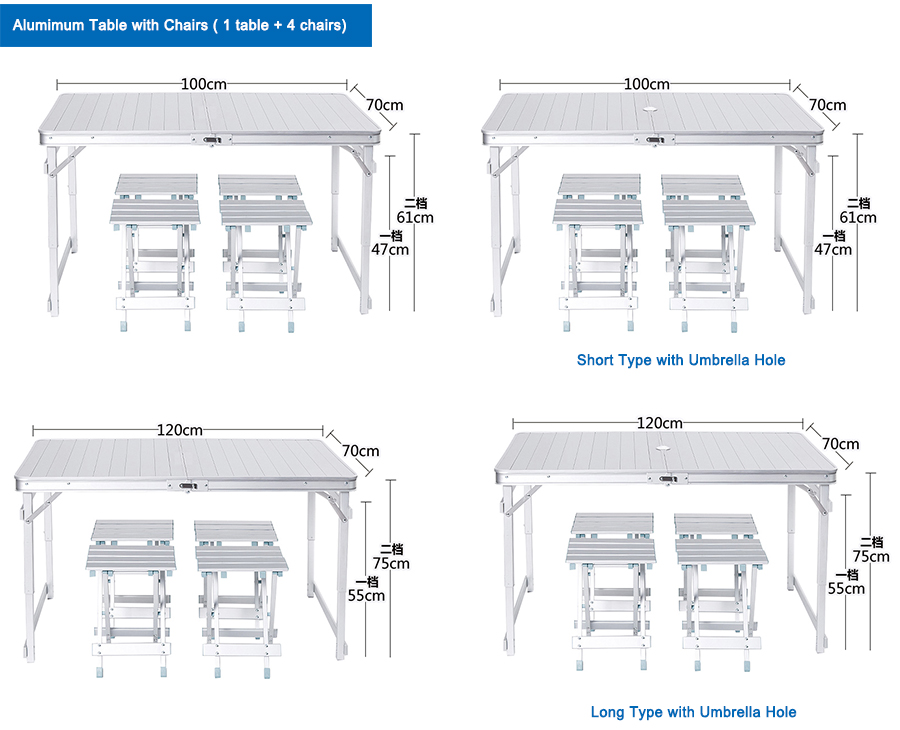 Alumimum Table with Chairs ( 1 table + 4 chairs)

100cm
70cm
二档
61cm
一档
47cm

100cm
70cm
二档
61cm
一档
47cm

Short Type with Umbrella Hole

120cm
70cm
二档
75cm
一档
55cm

120cm
70cm
二档
75cm
一档
55cm

Long Type with Umbrella Hole