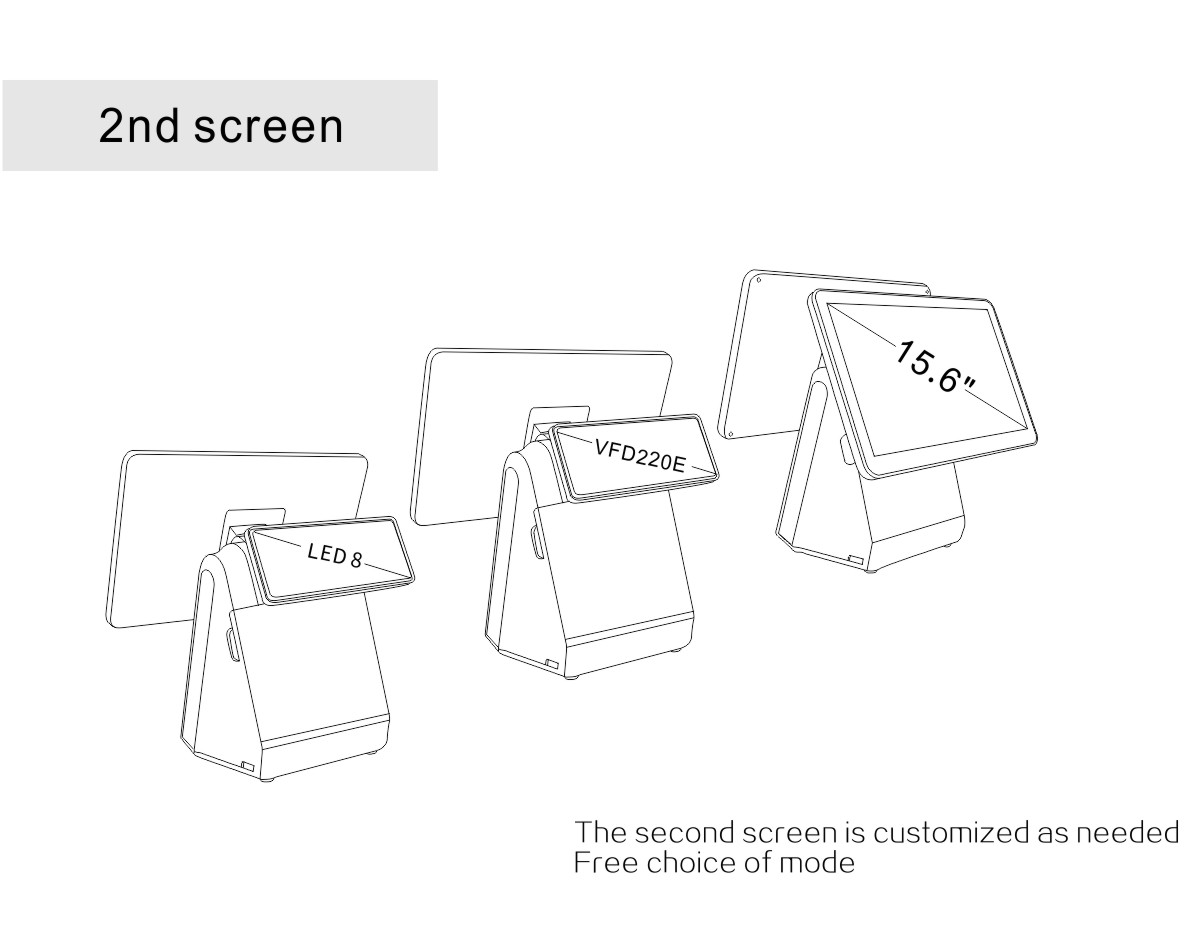 2nd screen

LED 8

VFD220E

15.6"

The second screen is customized as needed
Free choice of mode