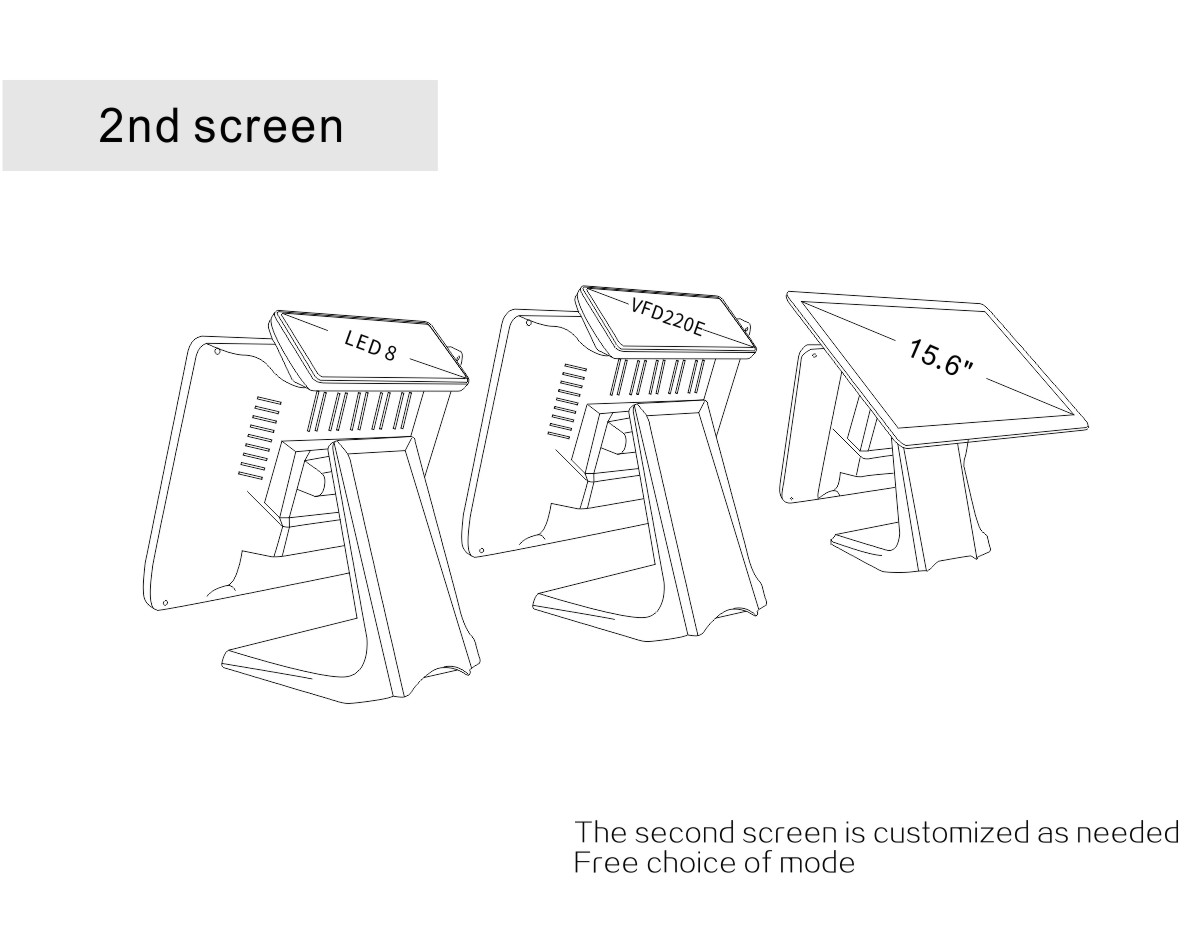 2nd screen

LED 8

VFD220E

15.6"

The second screen is customized as needed
Free choice of mode