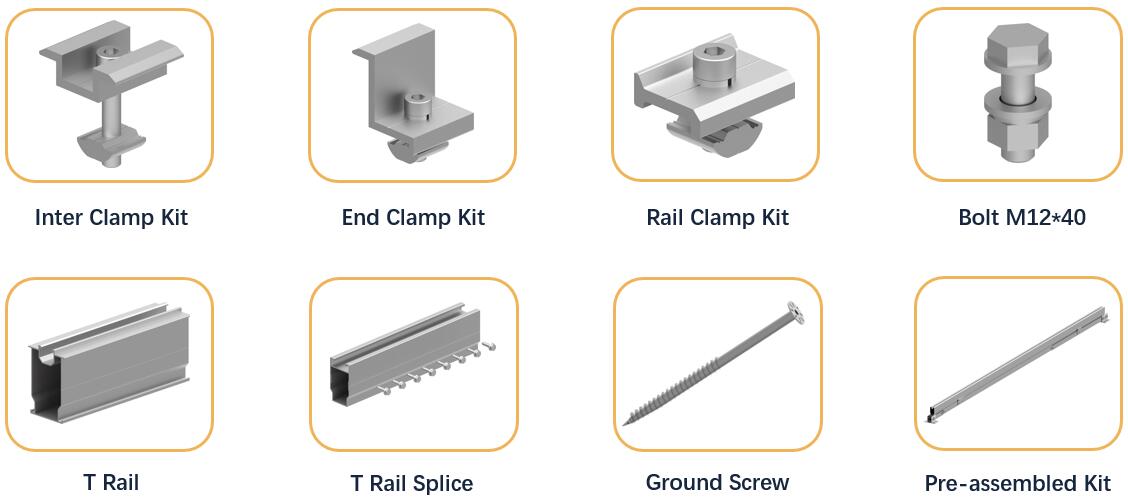 Inter Clamp Kit

End Clamp Kit

Rail Clamp Kit

Bolt M12*40

T Rail

T Rail Splice

Ground Screw

Pre-assembled Kit