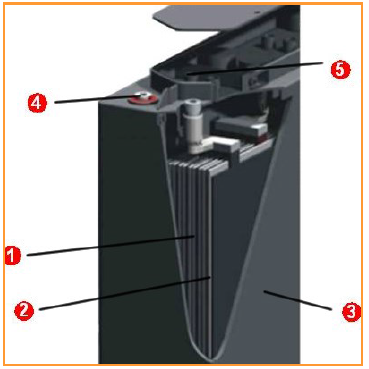 5
4
1
2
3