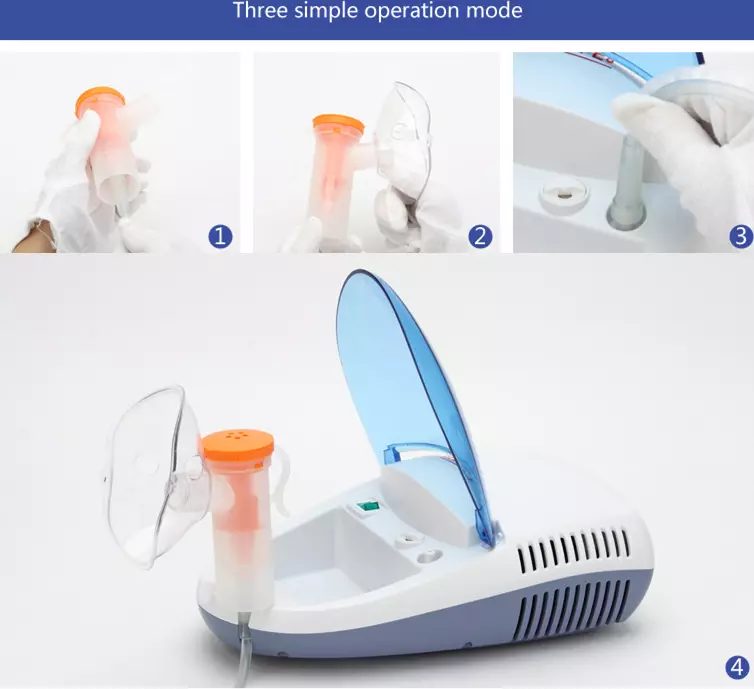 Three simple operation mode

1

2

3

4