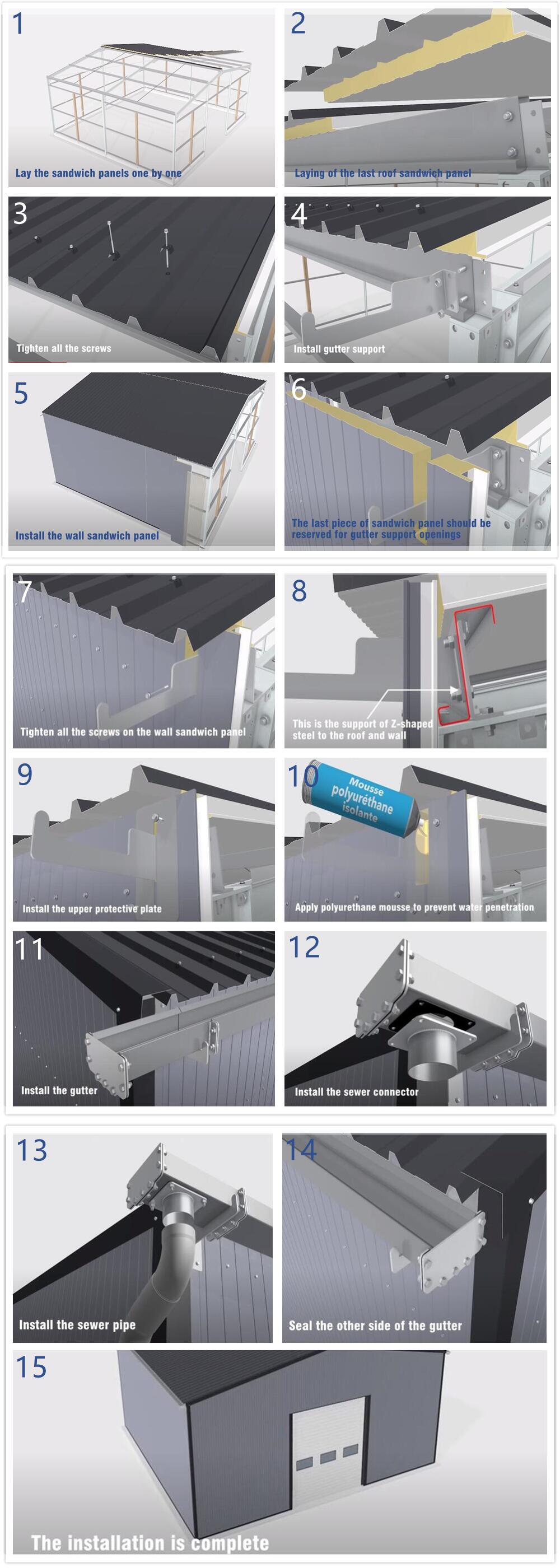 1
Lay the sandwich panels one by one

2
Laying of the last roof sandwich panel

3
Tighten all the screws

4
Install gutter support

5
Install the wall sandwich panel

6
The last piece of sandwich panel should be reserved for gutter support openings

7
Tighten all the screws on the wall sandwich panel

8
This is the support of Z-shaped steel to the roof and wall

9
Install the upper protective plate

10
Mousse polyuréthane isolante
Apply polyurethane mousse to prevent water penetration

11
Install the gutter

12
Install the sewer connector

13
Install the sewer pipe

14
Seal the other side of the gutter

15
The installation is complete