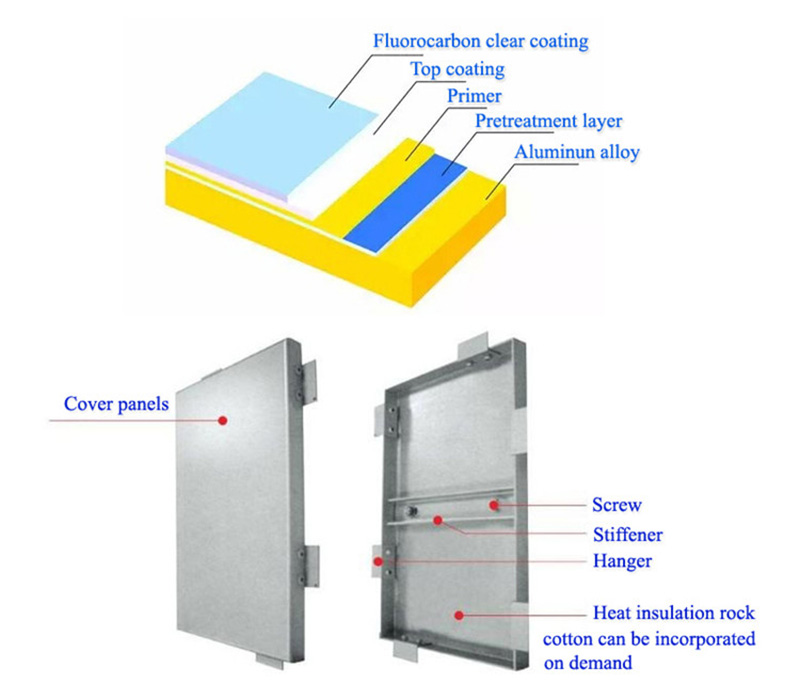 Fluorocarbon clear coating
Top coating
Primer
Pretreatment layer
Aluminun alloy

Cover panels

Screw
Stiffener
Hanger
Heat insulation rock cotton can be incorporated on demand