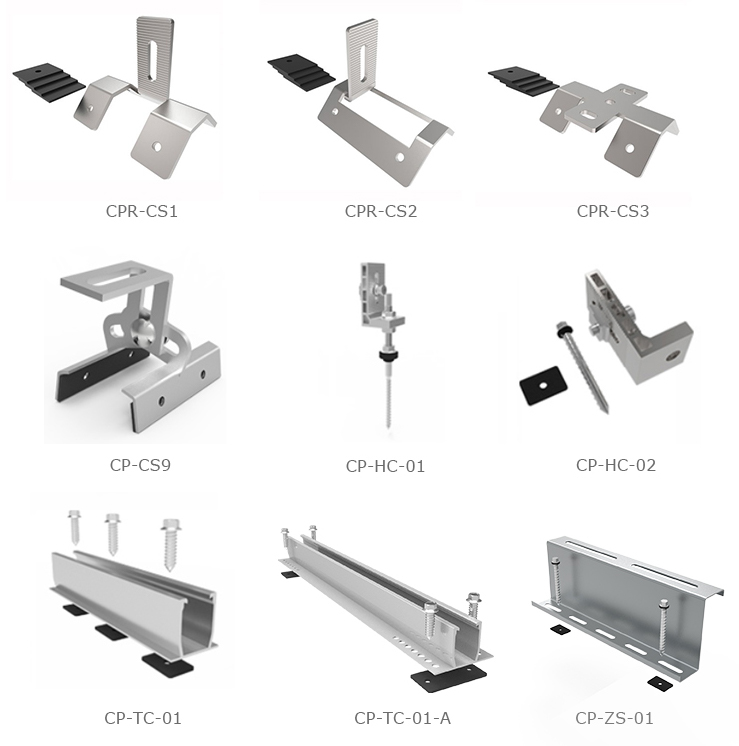 CPR-CS1

CPR-CS2

CPR-CS3

CP-CS9

CP-HC-01

CP-HC-02

CP-TC-01

CP-TC-01-A

CP-ZS-01