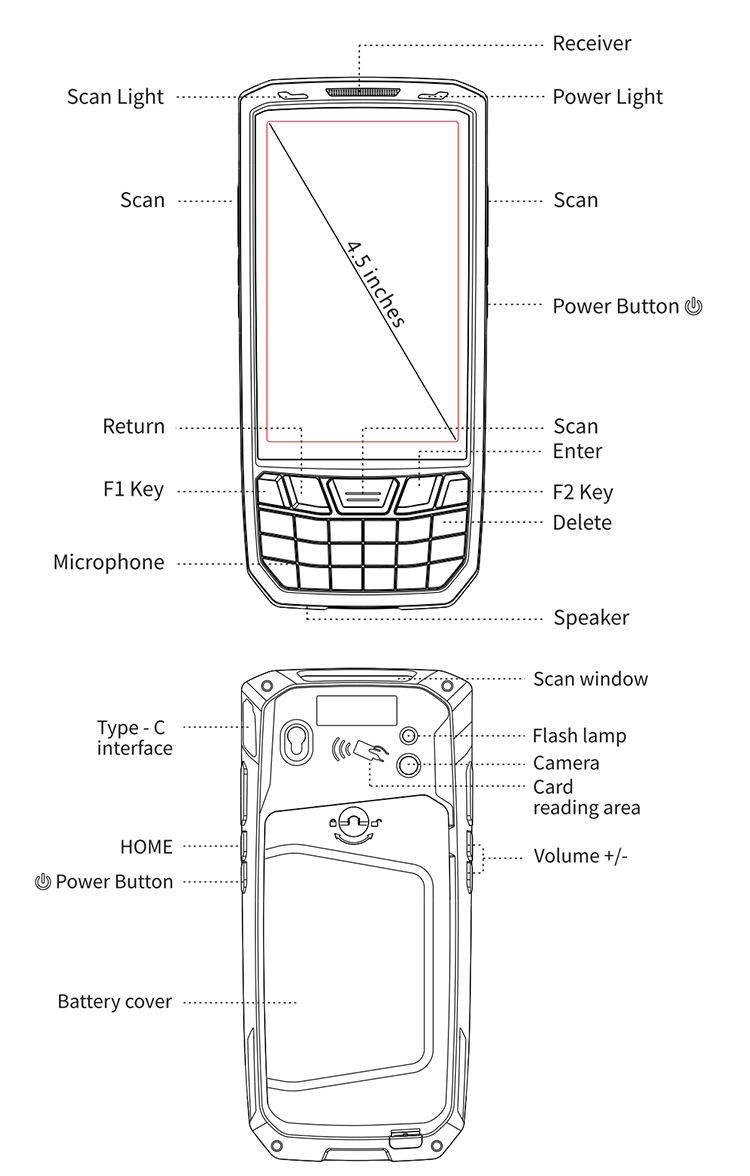 Receiver
Scan Light
Power Light
Scan
Scan
4.5 inches
Power Button
Return
Scan
Enter
F1 Key
F2 Key
Delete
Microphone
Speaker

Scan window
Type - C interface
Flash lamp
Camera
Card reading area
HOME
Volume +/-
Power Button
Battery cover