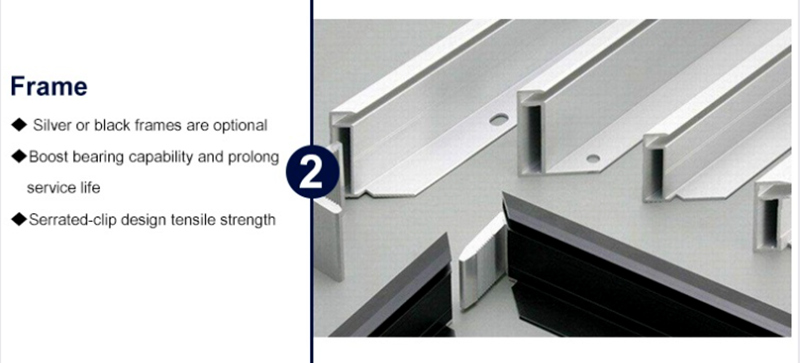 Frame

◆ Silver or black frames are optional

◆ Boost bearing capability and prolong service life

◆ Serrated-clip design tensile strength

2