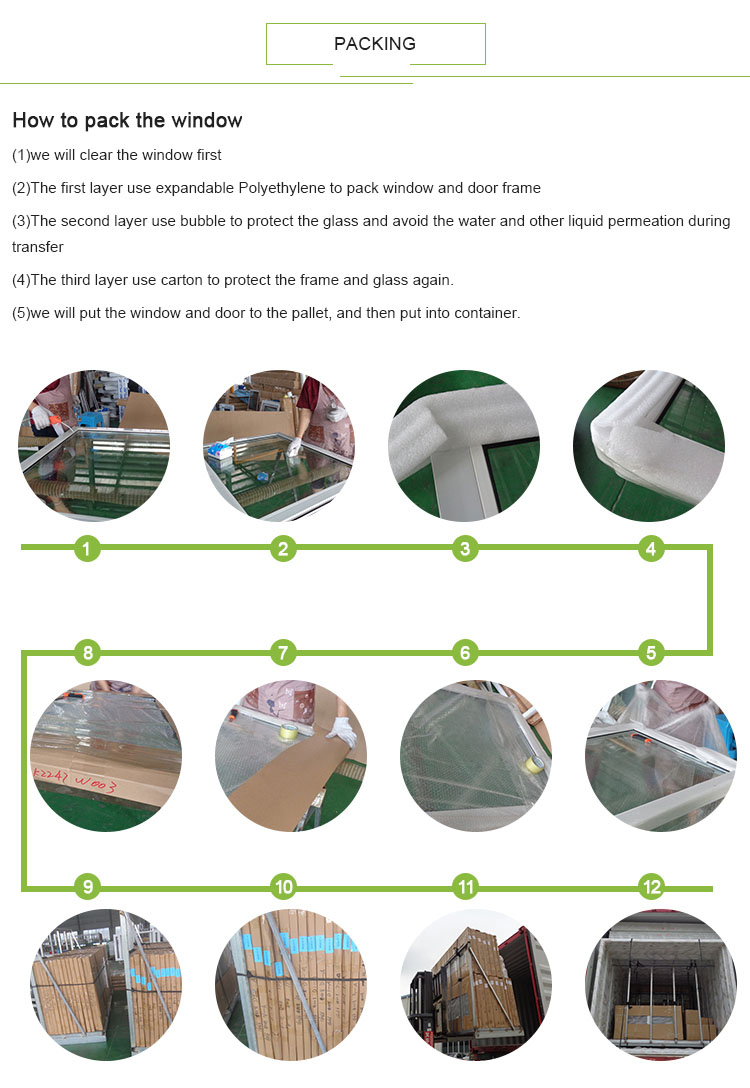 PACKING

How to pack the window

(1)we will clear the window first

(2)The first layer use expandable Polyethylene to pack window and door frame

(3)The second layer use bubble to protect the glass and avoid the water and other liquid permeation during transfer

(4)The third layer use carton to protect the frame and glass again.

(5)we will put the window and door to the pallet, and then put into container.

1 2 3 4

8 7 6 5

E2247 W003

9 10 11 12