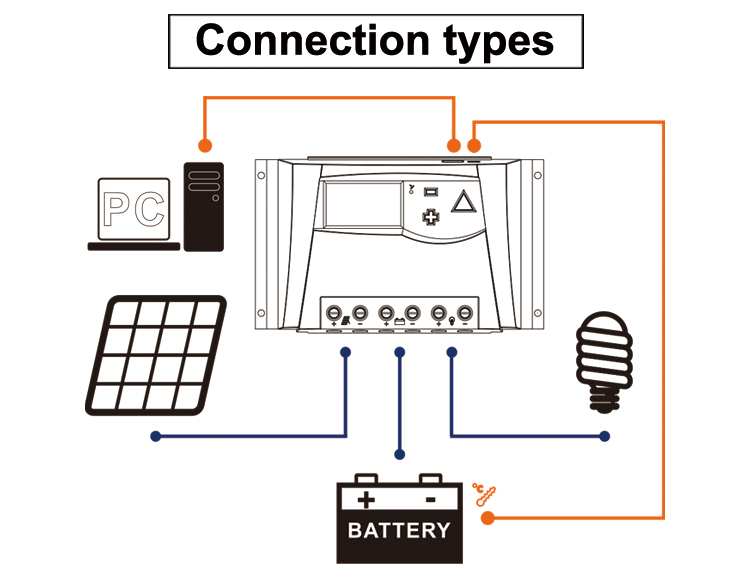 Connection types

PC

+ -

BATTERY

°C