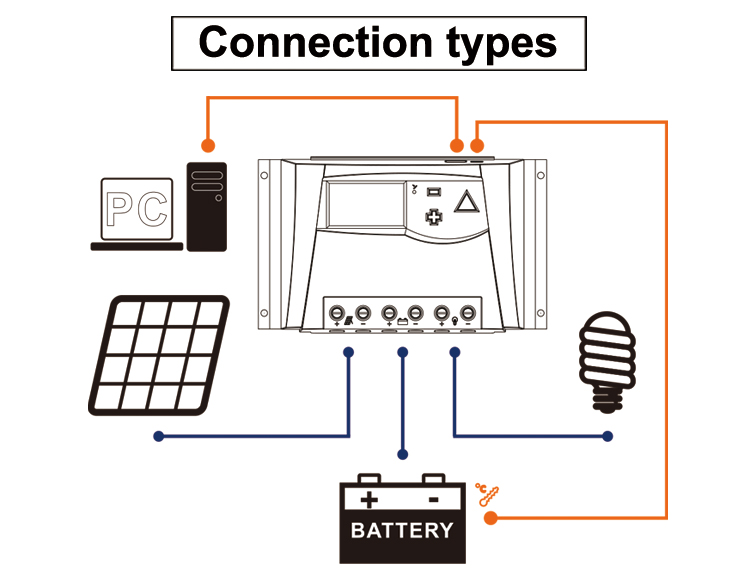 Connection types

PC

+ - + - + -

+ -

BATTERY

°C